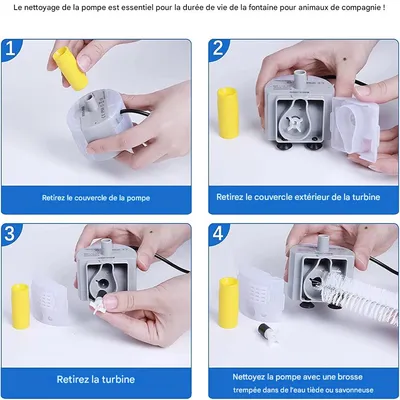 Le nettoyage de la pompe est essentiel pour la durée de vie de la fontaine pour animaux de compagnie !

1

Retirez le couvercle de la pompe

2

Retirez le couvercle extérieur de la turbine

3

Retirez la turbine

4

Nettoyez la pompe avec une brosse trempée dans de l'eau tiède ou savonneuse