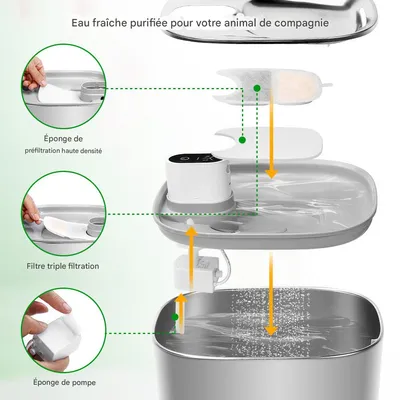 Eau fraîche purifiée pour votre animal de compagnie

Éponge de préfiltration haute densité

Filtre triple filtration

Éponge de pompe