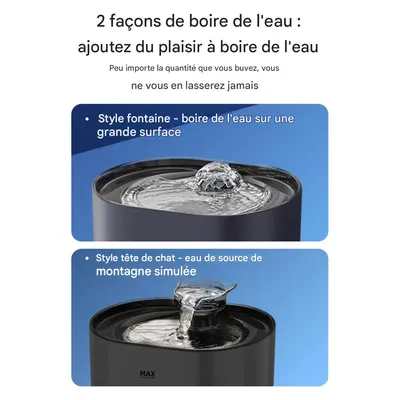 2 façons de boire de l'eau :
ajoutez du plaisir à boire de l'eau

Peu importe la quantité que vous buvez, vous ne vous en lasserez jamais

• Style fontaine - boire de l'eau sur une grande surface

• Style tête de chat - eau de source de montagne simulée

MAX