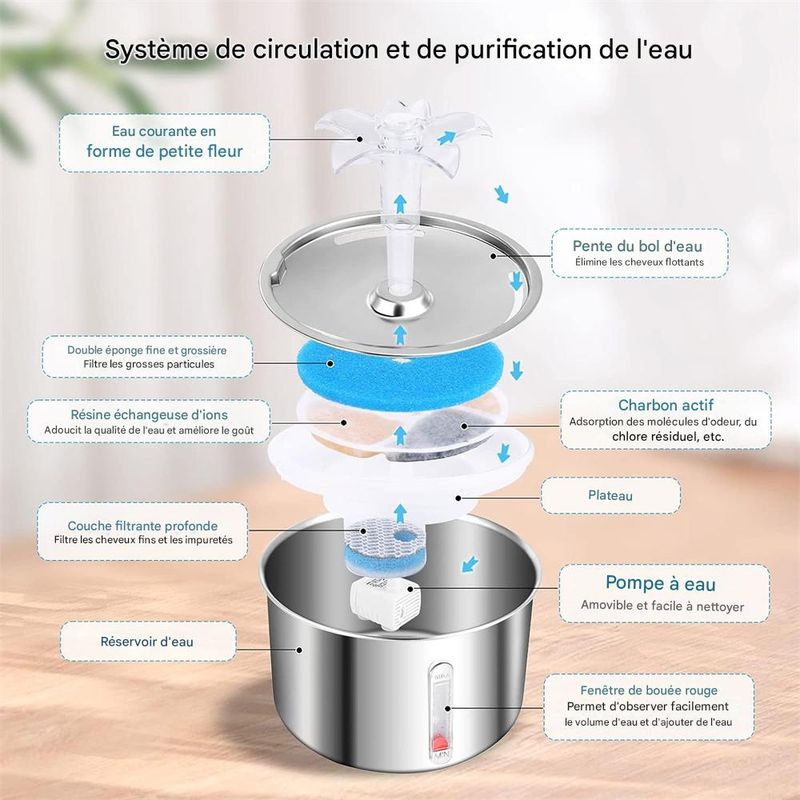 Système de circulation et de purification de l'eau

Eau courante en forme de petite fleur

Pente du bol d'eau
Élimine les cheveux flottants

Double éponge fine et grossière
Filtre les grosses particules

Résine échangeuse d'ions
Adoucit la qualité de l'eau et améliore le goût

Charbon actif
Adsorption des molécules d'odeur, du chlore résiduel, etc.

Plateau

Couche filtrante profonde
Filtre les cheveux fins et les impuretés

Pompe à eau
Amovible et facile à nettoyer

Réservoir d'eau

Fenêtre de bouée rouge
Permet d'observer facilement le volume d'eau et d'ajouter de l'eau

MAX

MIN