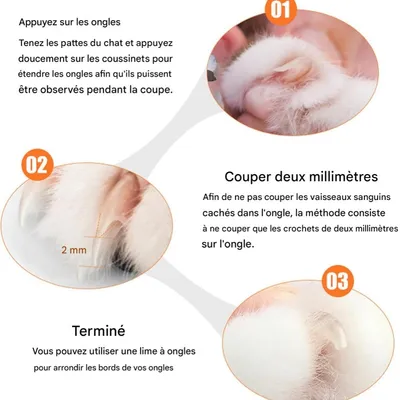 01

Appuyez sur les ongles

Tenez les pattes du chat et appuyez doucement sur les coussinets pour étendre les ongles afin qu'ils puissent être observés pendant la coupe.

02

2 mm

Couper deux millimètres

Afin de ne pas couper les vaisseaux sanguins cachés dans l'ongle, la méthode consiste à ne couper que les crochets de deux millimètres sur l'ongle.

03

Terminé

Vous pouvez utiliser une lime à ongles pour arrondir les bords de vos ongles