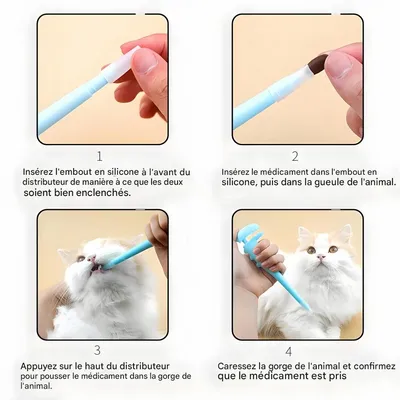 1

Insérez l'embout en silicone à l'avant du distributeur de manière à ce que les deux soient bien enclenchés.

2

Insérez le médicament dans l'embout en silicone, puis dans la gueule de l'animal.

3

Appuyez sur le haut du distributeur pour pousser le médicament dans la gorge de l'animal.

4

Caressez la gorge de l'animal et confirmez que le médicament est pris