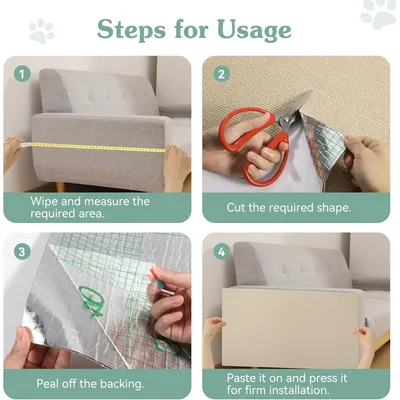 Steps for Usage

1

Wipe and measure the required area.

2

Cut the required shape.

3

Peal off the backing.

4

Paste it on and press it for firm installation.