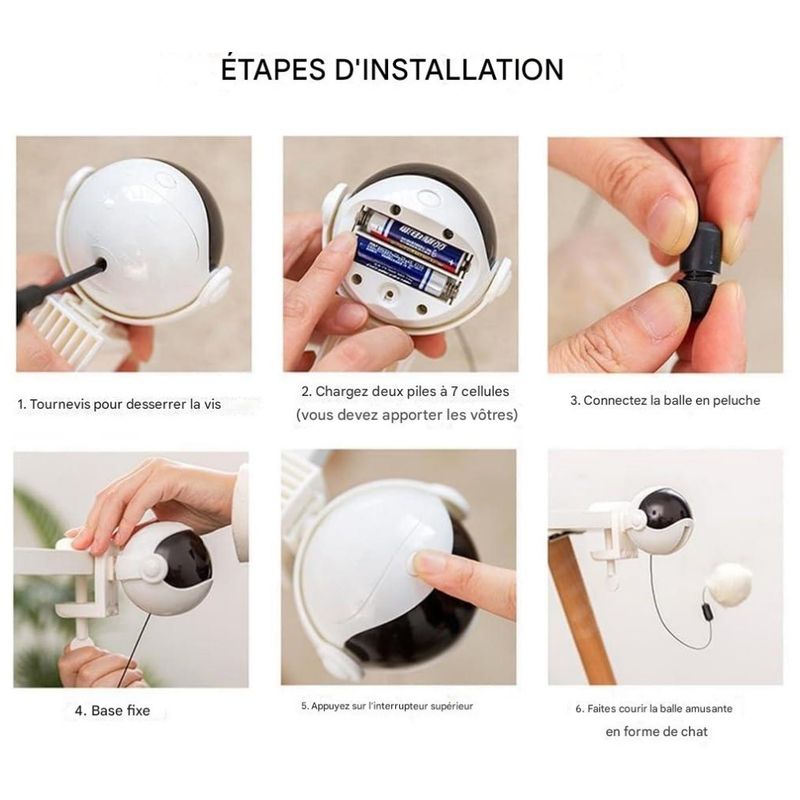 ÉTAPES D'INSTALLATION

1. Tournevis pour desserrer la vis

2. Chargez deux piles à 7 cellules (vous devez apporter les vôtres)

3. Connectez la balle en peluche

4. Base fixe

5. Appuyez sur l'interrupteur supérieur

6. Faites courir la balle amusante en forme de chat