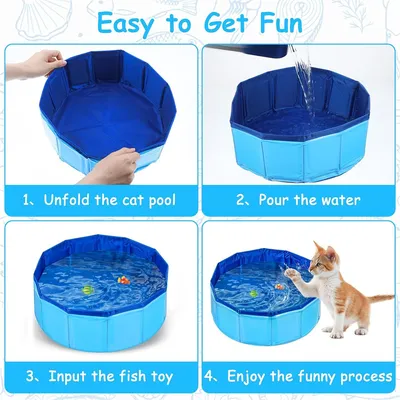 Easy to Get Fun

1、Unfold the cat pool

2、Pour the water

3、Input the fish toy

4、Enjoy the funny process