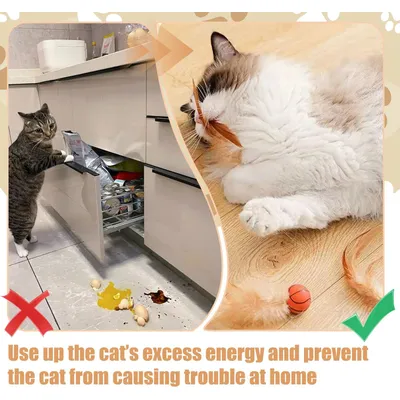 Use up the cat's excess energy and prevent the cat from causing trouble at home