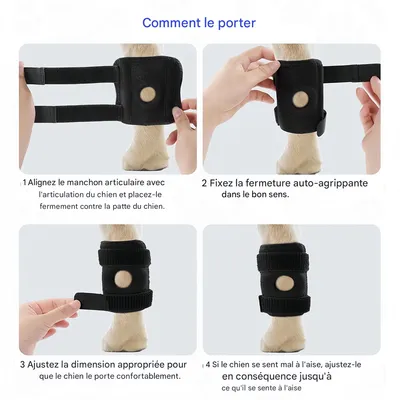 Comment le porter

1 Alignez le manchon articulaire avec l'articulation du chien et placez-le fermement contre la patte du chien.

2 Fixez la fermeture auto-agrippante dans le bon sens.

3 Ajustez la dimension appropriée pour que le chien le porte confortablement.

4 Si le chien se sent mal à l'aise, ajustez-le en conséquence jusqu'à ce qu'il se sente à l'aise