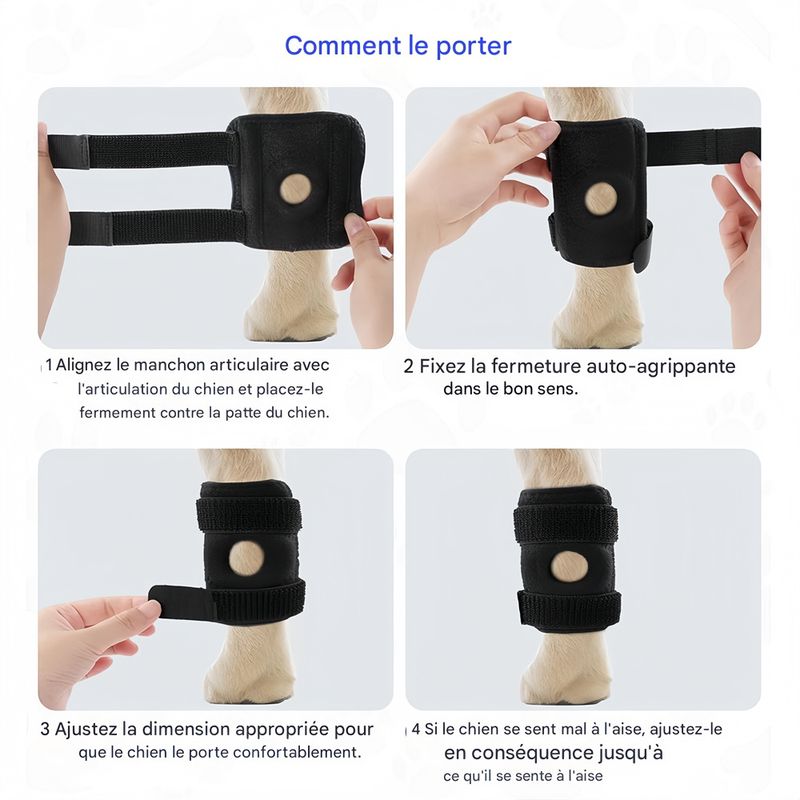 Comment le porter

1 Alignez le manchon articulaire avec l'articulation du chien et placez-le fermement contre la patte du chien.

2 Fixez la fermeture auto-agrippante dans le bon sens.

3 Ajustez la dimension appropriée pour que le chien le porte confortablement.

4 Si le chien se sent mal à l'aise, ajustez-le en conséquence jusqu'à ce qu'il se sente à l'aise