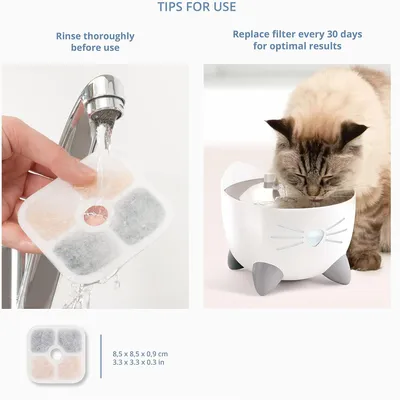 TIPS FOR USE

Rinse thoroughly before use

Replace filter every 30 days for optimal results

8,5 x 8,5 x 0,9 cm
3.3 x 3.3 x 0.3 in