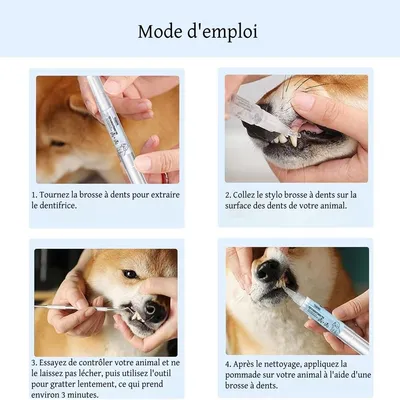 Mode d'emploi

1. Tournez la brosse à dents pour extraire le dentifrice.

2. Collez le stylo brosse à dents sur la surface des dents de votre animal.

3. Essayez de contrôler votre animal et ne le laissez pas lécher, puis utilisez l'outil pour gratter lentement, ce qui prend environ 3 minutes.

4. Après le nettoyage, appliquez la pommade sur votre animal à l'aide d'une brosse à dents.