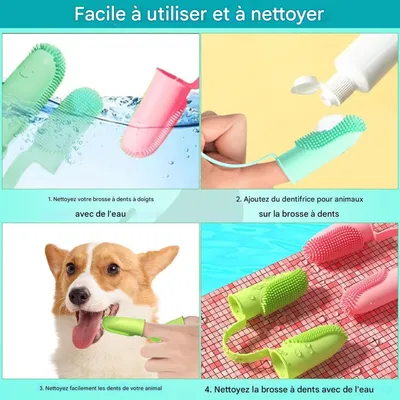 Facile à utiliser et à nettoyer

1. Nettoyez votre brosse à dents à doigts avec de l'eau

2. Ajoutez du dentifrice pour animaux sur la brosse à dents

3. Nettoyez facilement les dents de votre animal

4. Nettoyez la brosse à dents avec de l'eau