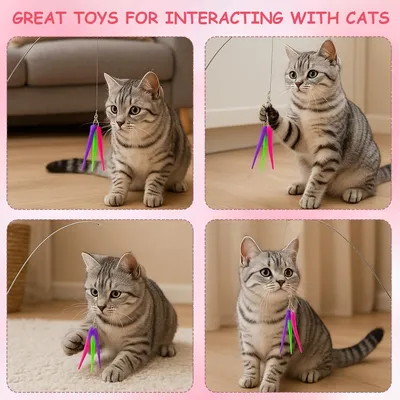 GREAT TOYS FOR INTERACTING WITH CATS