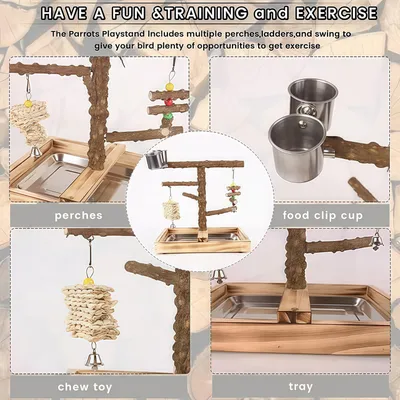 HAVE A FUN &TRAINING and EXERCISE

The Parrots Playstand Includes multiple perches,ladders,and swing to give your bird plenty of opportunities to get exercise

perches

food clip cup

chew toy

tray