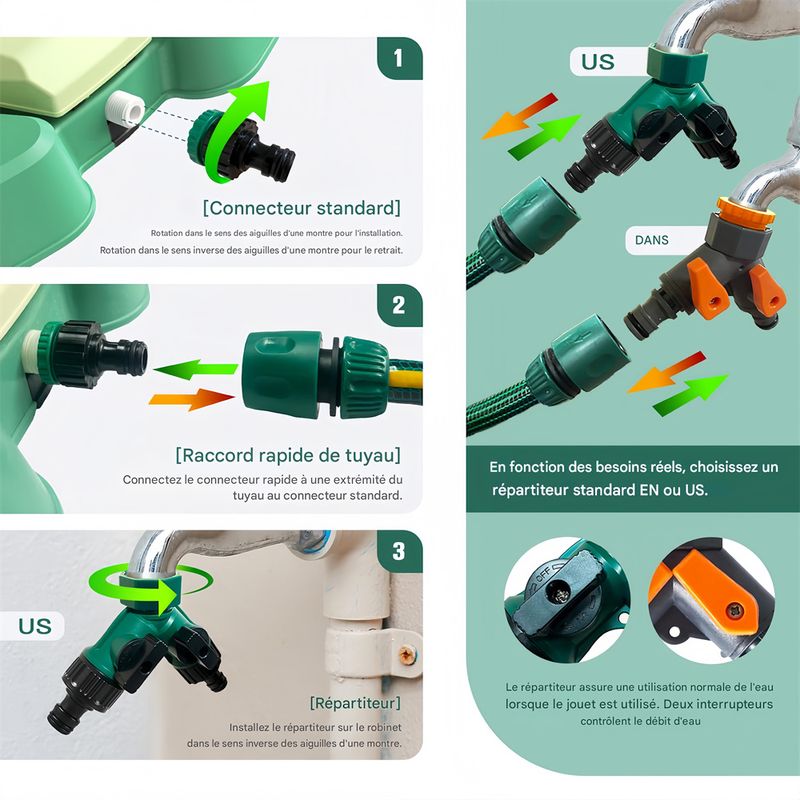 1

[Connecteur standard]

Rotation dans le sens des aiguilles d'une montre pour l'installation.
Rotation dans le sens inverse des aiguilles d'une montre pour le retrait.

2

[Raccord rapide de tuyau]

Connectez le connecteur rapide à une extrémité du tuyau au connecteur standard.

3

US

[Répartiteur]

Installez le répartiteur sur le robinet dans le sens inverse des aiguilles d'une montre.

US

DANS

En fonction des besoins réels, choisissez un répartiteur standard EN ou US.

OFF

Le répartiteur assure une utilisation normale de l'eau lorsque le jouet est utilisé. Deux interrupteurs contrôlent le débit d'eau