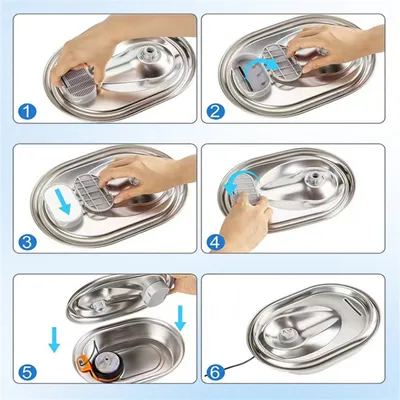 1
2
3
4
5
6