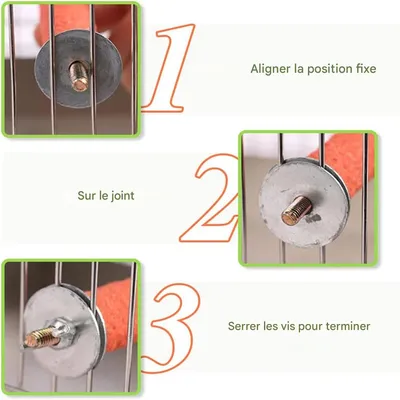 1

Aligner la position fixe

2

Sur le joint

3

Serrer les vis pour terminer