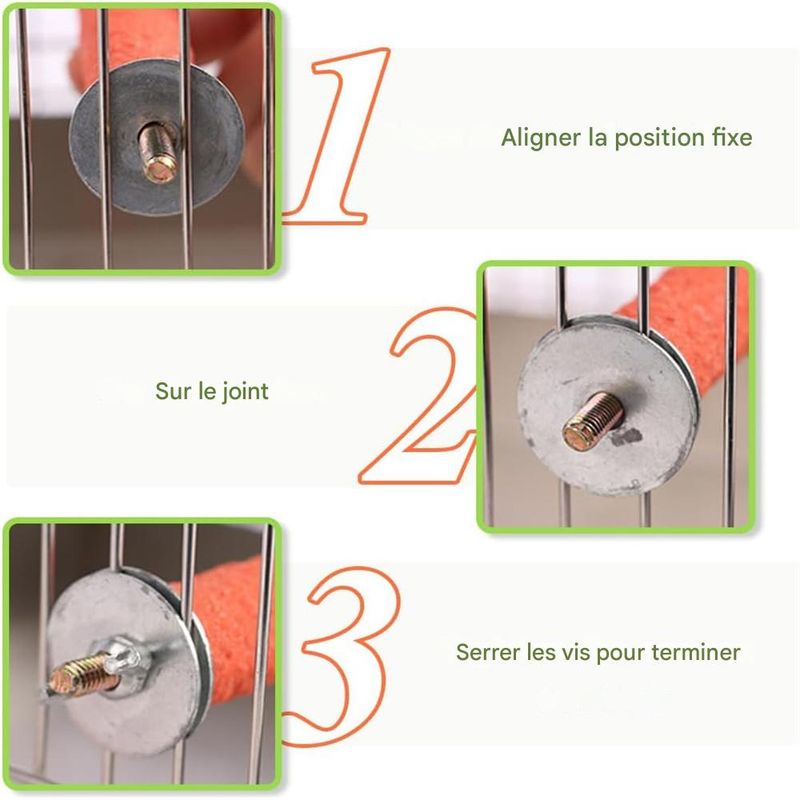 1

Aligner la position fixe

2

Sur le joint

3

Serrer les vis pour terminer