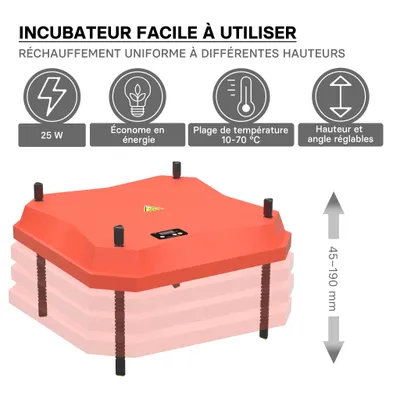 INCUBATEUR FACILE À UTILISER

RÉCHAUFFEMENT UNIFORME À DIFFÉRENTES HAUTEURS

25 W

Économe en énergie

Plage de température 10-70 °C

Hauteur et angle réglables

45–190 mm