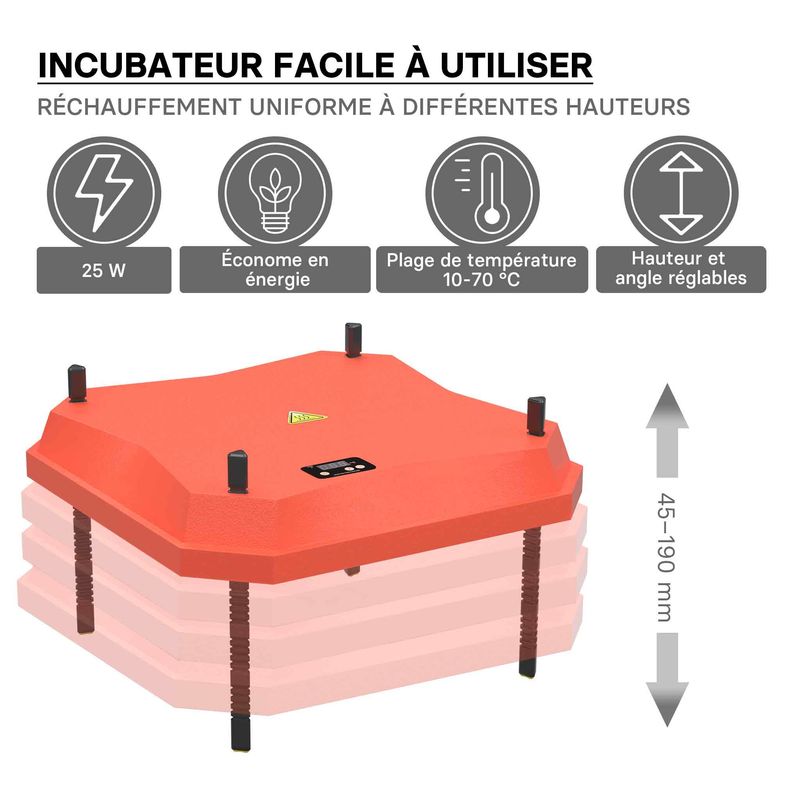 INCUBATEUR FACILE À UTILISER

RÉCHAUFFEMENT UNIFORME À DIFFÉRENTES HAUTEURS

25 W

Économe en énergie

Plage de température 10-70 °C

Hauteur et angle réglables

45–190 mm