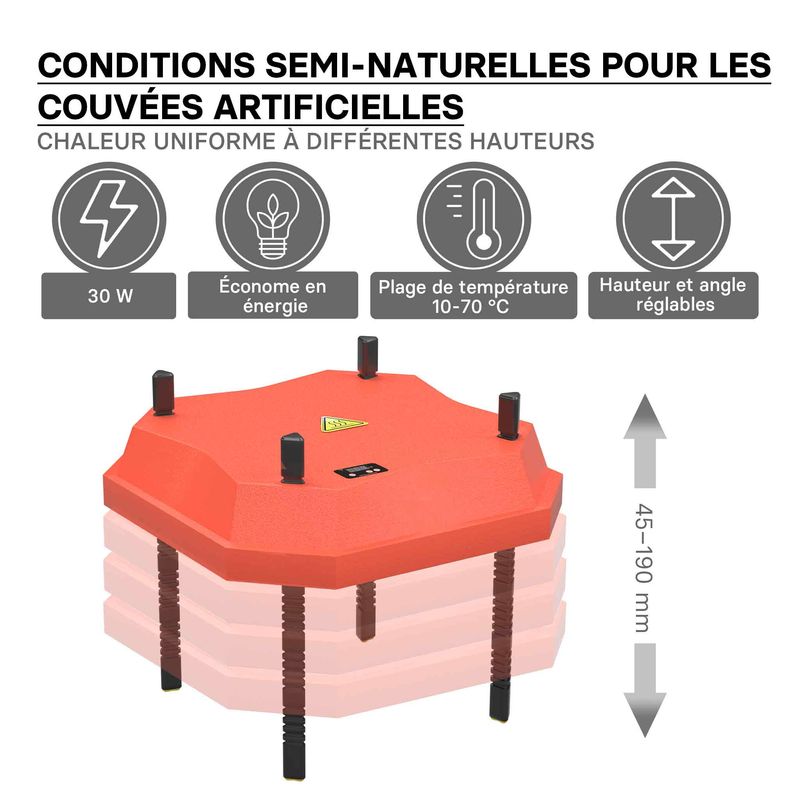 CONDITIONS SEMI-NATURELLES POUR LES COUVÉES ARTIFICIELLES
CHALEUR UNIFORME À DIFFÉRENTES HAUTEURS

30 W

Économe en énergie

Plage de température 10-70 °C

Hauteur et angle réglables

45–190 mm