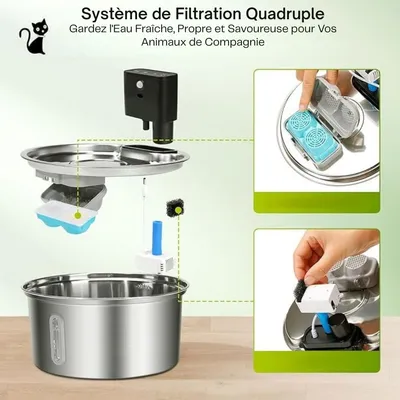 Système de Filtration Quadruple
Gardez l'Eau Fraîche, Propre et Savoureuse pour Vos Animaux de Compagnie