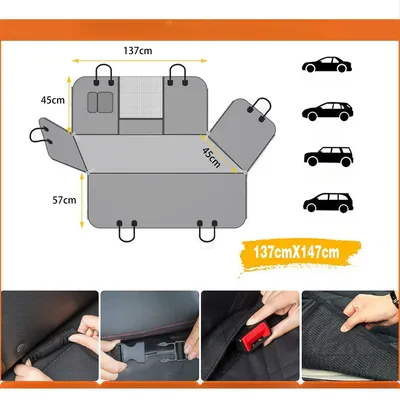 137cm

45cm

45cm

57cm

137cmX147cm