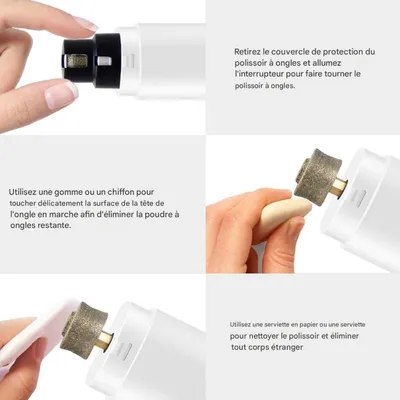 Retirez le couvercle de protection du polissoir à ongles et allumez l'interrupteur pour faire tourner le polissoir à ongles.

Utilisez une gomme ou un chiffon pour toucher délicatement la surface de la tête de l'ongle en marche afin d'éliminer la poudre à ongles restante.

Utilisez une serviette en papier ou une serviette pour nettoyer le polissoir et éliminer tout corps étranger