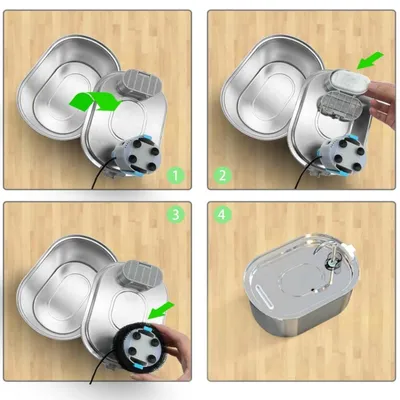 1

2

3

4