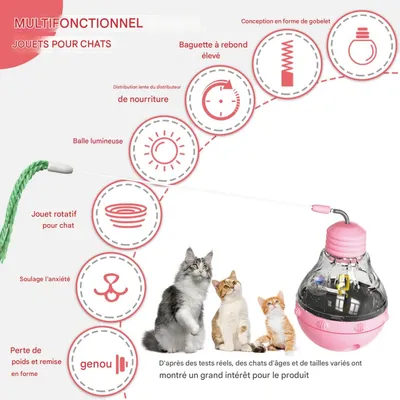 MULTIFONCTIONNEL
JOUETS POUR CHATS

Conception en forme de gobelet

Baguette à rebond élevé

Distribution lente du distributeur de nourriture

Balle lumineuse

Jouet rotatif pour chat

Soulage l'anxiété

Perte de poids et remise en forme

genou

D'après des tests réels, des chats d'âges et de tailles variés ont montré un grand intérêt pour le produit