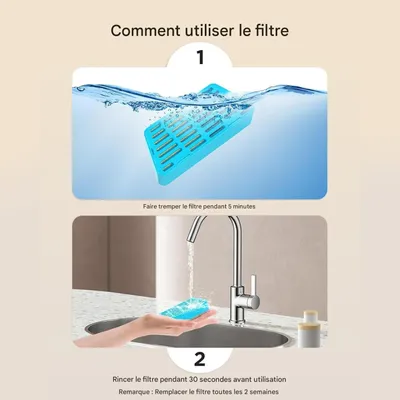 Comment utiliser le filtre

1

Faire tremper le filtre pendant 5 minutes

2

Rincer le filtre pendant 30 secondes avant utilisation

Remarque : Remplacer le filtre toutes les 2 semaines