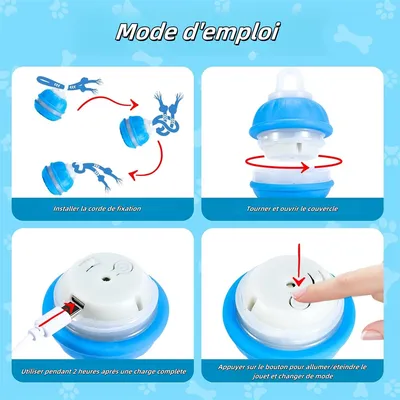 Mode d'emploi

Installer la corde de fixation

Tourner et ouvrir le couvercle

Utiliser pendant 2 heures après une charge complète

Appuyer sur le bouton pour allumer/éteindre le jouet et changer de mode