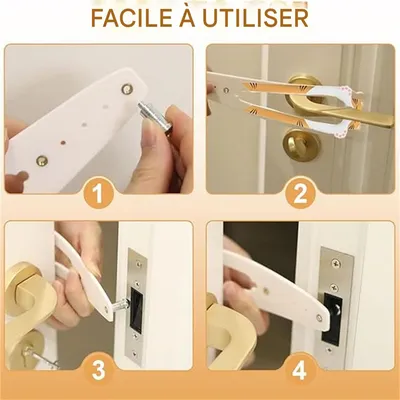 FACILE À UTILISER

1

2

3

4