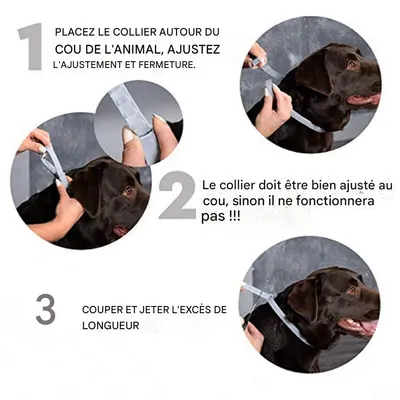 1

PLACEZ LE COLLIER AUTOUR DU COU DE L'ANIMAL, AJUSTEZ L'AJUSTEMENT ET FERMETURE.

2

Le collier doit être bien ajusté au cou, sinon il ne fonctionnera pas !!!

3

COUPER ET JETER L'EXCÈS DE LONGUEUR