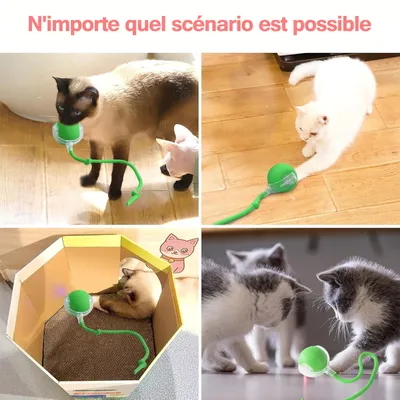 N'importe quel scénario est possible