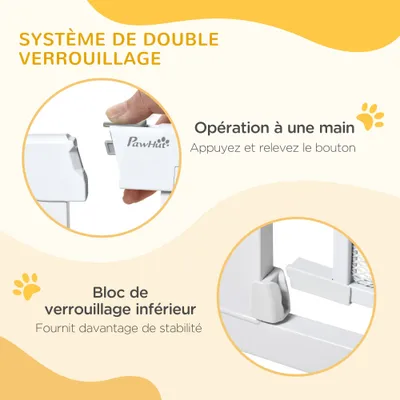 SYSTÈME DE DOUBLE VERROUILLAGE

PawHut

Opération à une main
Appuyez et relevez le bouton

Bloc de verrouillage inférieur
Fournit davantage de stabilité