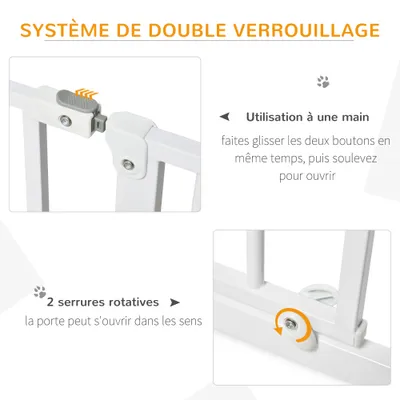 SYSTÈME DE DOUBLE VERROUILLAGE

Utilisation à une main

faites glisser les deux boutons en même temps, puis soulevez pour ouvrir

2 serrures rotatives

la porte peut s'ouvrir dans les sens