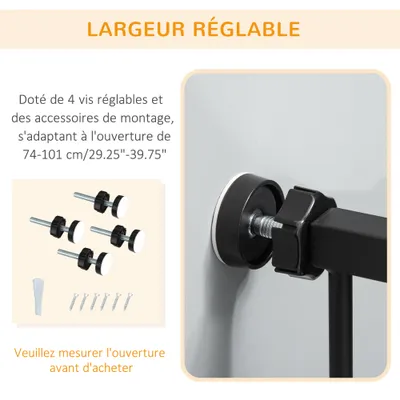 LARGEUR RÉGLABLE

Doté de 4 vis réglables et des accessoires de montage, s'adaptant à l'ouverture de 74-101 cm/29.25"-39.75"

Veuillez mesurer l'ouverture avant d'acheter