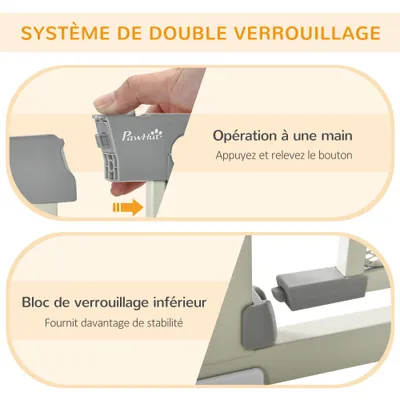 SYSTÈME DE DOUBLE VERROUILLAGE

PawHut

Opération à une main
Appuyez et relevez le bouton

Bloc de verrouillage inférieur
Fournit davantage de stabilité