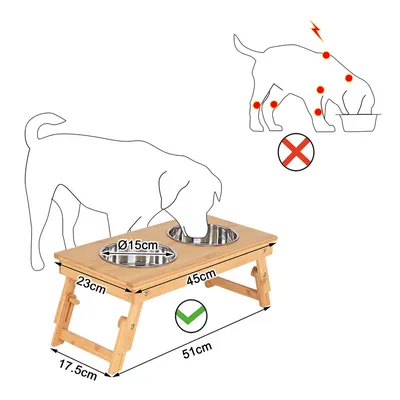 Ø15cm
23cm
45cm
51cm
17.5cm