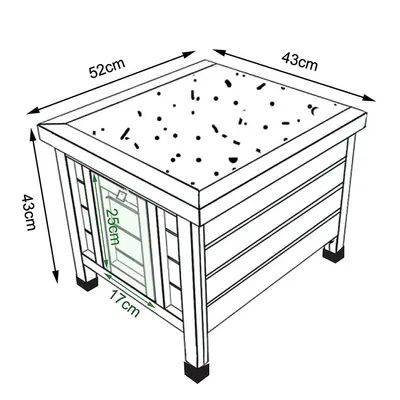 52cm
43cm
43cm
25cm
17cm