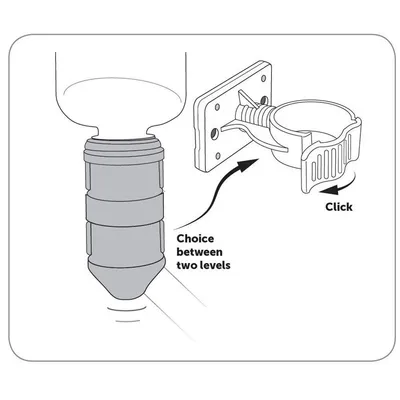 Click

Choice between two levels