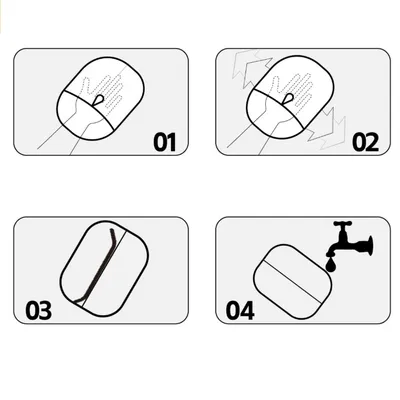 01

02

03

04