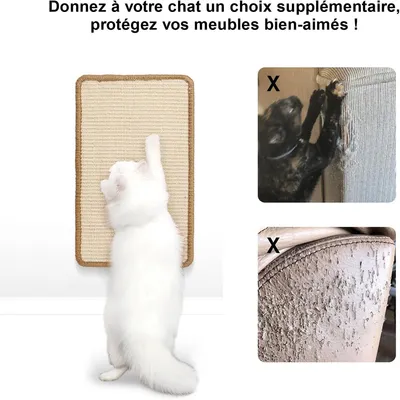 Donnez à votre chat un choix supplémentaire, protégez vos meubles bien-aimés !

X

X