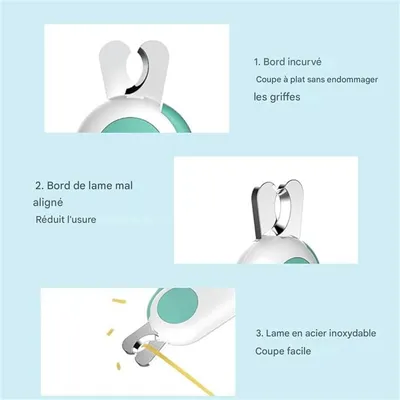 1. Bord incurvé
Coupe à plat sans endommager les griffes

2. Bord de lame mal aligné
Réduit l'usure

3. Lame en acier inoxydable
Coupe facile