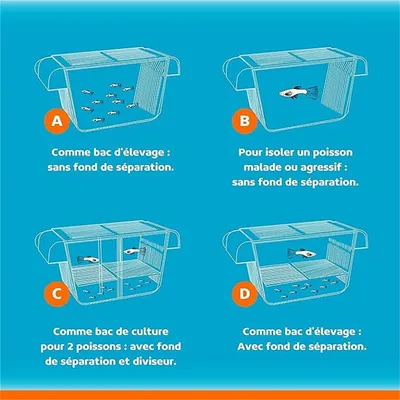 A

Comme bac d'élevage : sans fond de séparation.

B

Pour isoler un poisson malade ou agressif : sans fond de séparation.

C

Comme bac de culture pour 2 poissons : avec fond de séparation et diviseur.

D

Comme bac d'élevage : Avec fond de séparation.