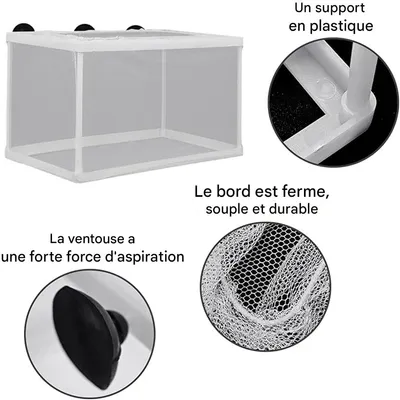 Un support en plastique

Le bord est ferme, souple et durable

La ventouse a une forte force d'aspiration