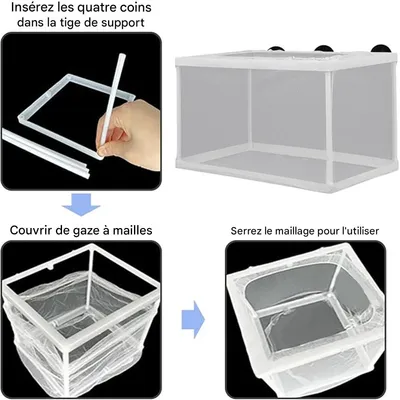 Insérez les quatre coins dans la tige de support

Couvrir de gaze à mailles

Serrez le maillage pour l'utiliser