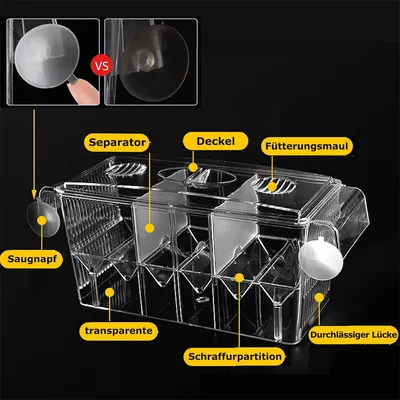 VS

Separator

Deckel

Fütterungsmaul

Saugnapf

transparente

Schraffurpartition

Durchlässiger Lücke