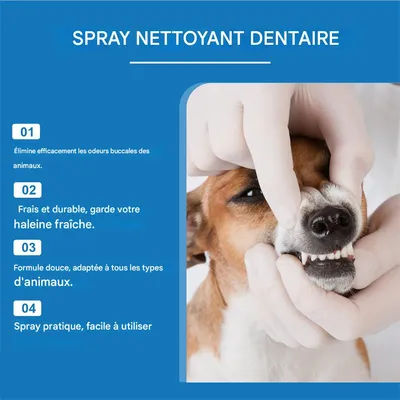 SPRAY NETTOYANT DENTAIRE

01

Élimine efficacement les odeurs buccales des animaux.

02

Frais et durable, garde votre haleine fraîche.

03

Formule douce, adaptée à tous les types d'animaux.

04

Spray pratique, facile à utiliser