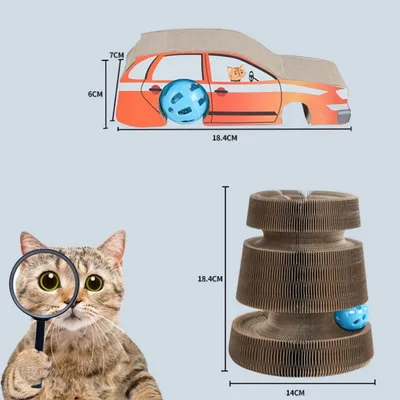 7CM
6CM
18.4CM
18.4CM
14CM